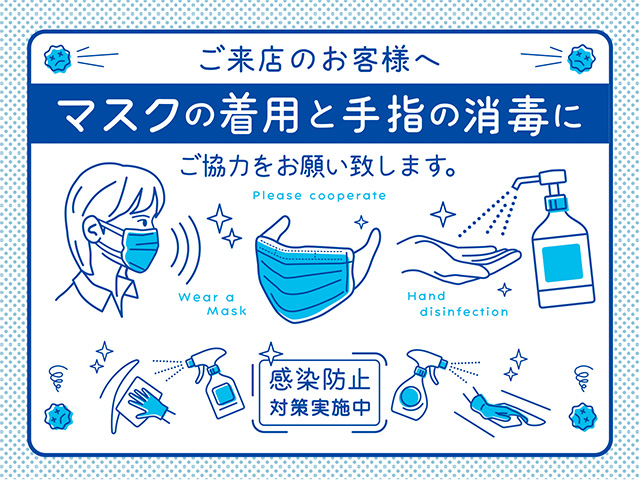 ご来店のお客様へ

マスクの着用と手指の消毒に

ご協力をお願い致します。

Please cooperate

Wear a Mask

Hand disinfection

感染防止
対策実施中